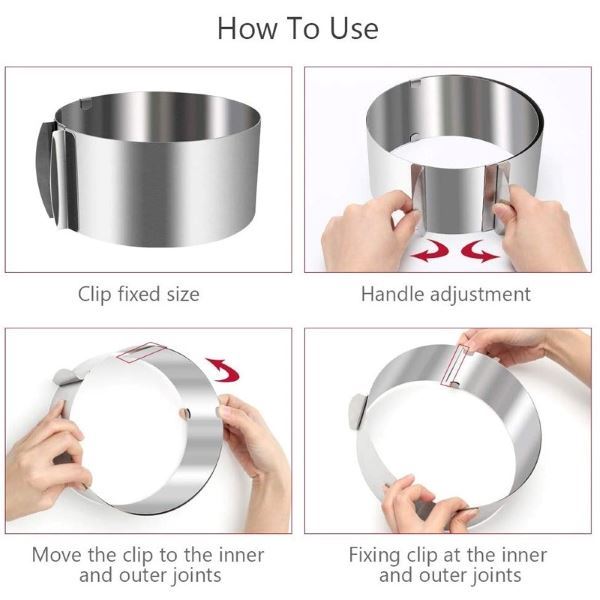 How To Use

Clip fixed size

Handle adjustment

Move the clip to the inner and outer joints

Fixing clip at the inner and outer joints